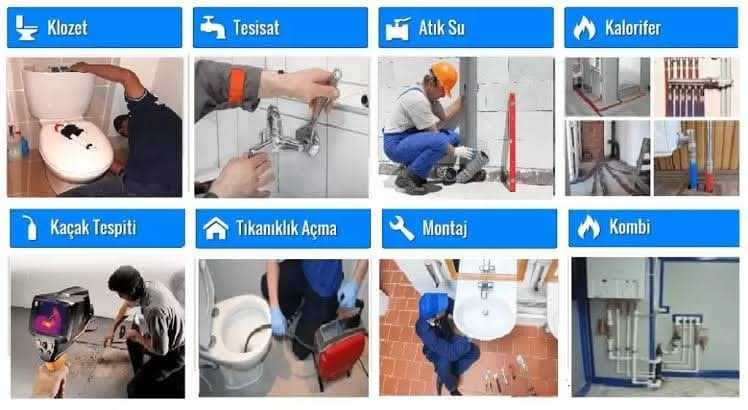 Klozet

Tesisat

Atık Su

Kalorifer

Kaçak Tespiti

Tıkanıklık Açma

Montaj

Kombi